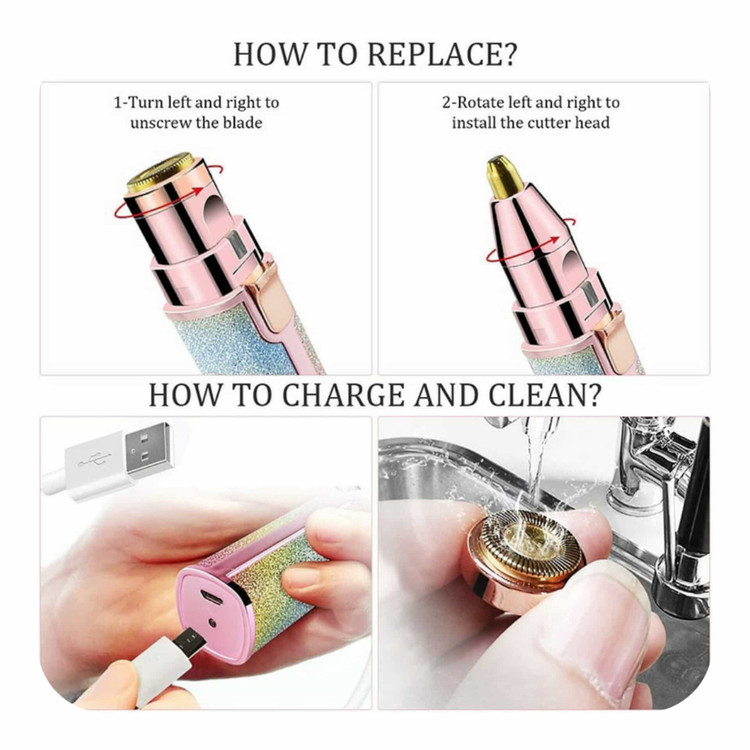 HOW TO REPLACE?

1-Turn left and right to unscrew the blade

2-Rotate left and right to install the cutter head

HOW TO CHARGE AND CLEAN?